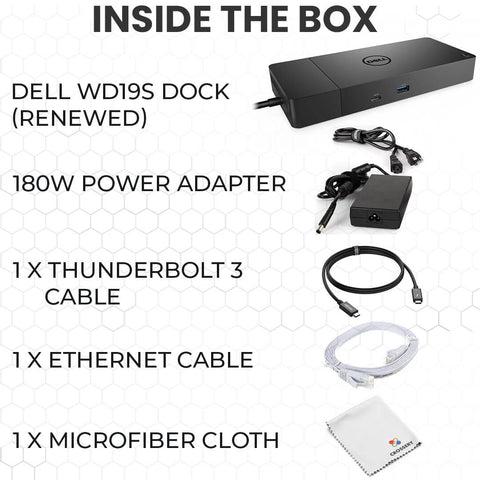 INSIDE THE BOX

DELL WD19S DOCK (RENEWED)

DELL

180W POWER ADAPTER

1 X THUNDERBOLT 3 CABLE

1 X ETHERNET CABLE

1 X MICROFIBER CLOTH

CROSSERY