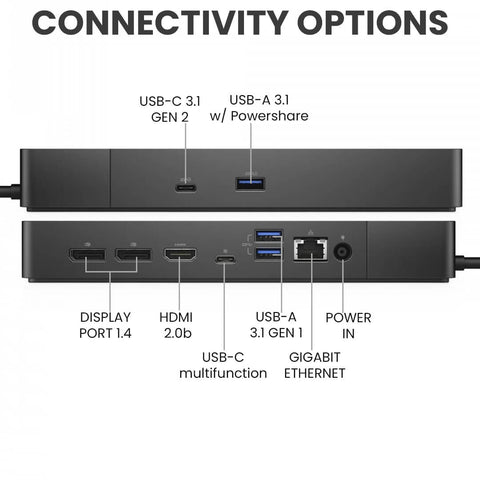 CONNECTIVITY OPTIONS

USB-C 3.1 GEN 2

USB-A 3.1 w/ Powershare

DISPLAY PORT 1.4

HDMI 2.0b

USB-C multifunction

USB-A 3.1 GEN 1

GIGABIT ETHERNET

POWER IN