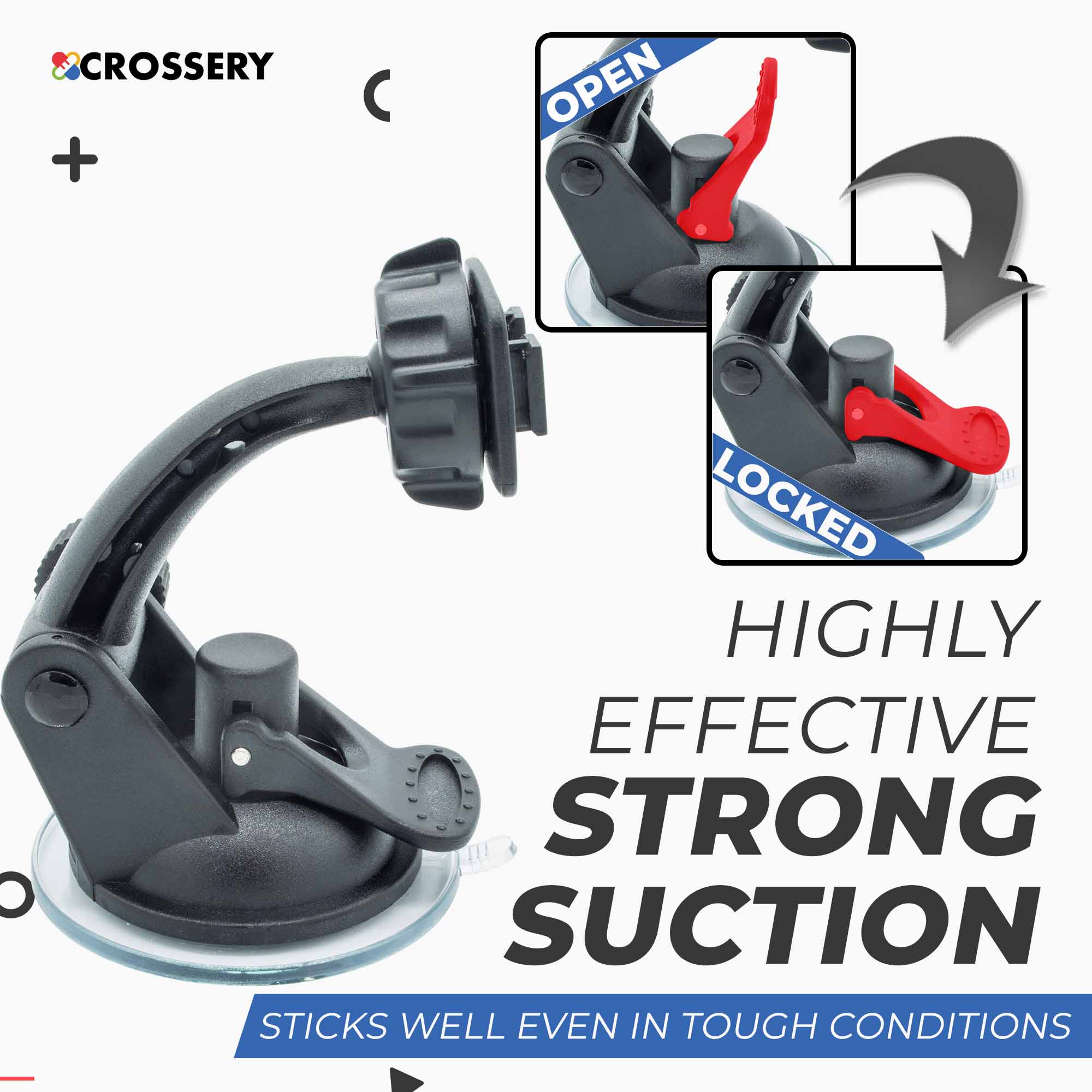 CROSSERY

OPEN

LOCKED

HIGHLY EFFECTIVE STRONG SUCTION

STICKS WELL EVEN IN TOUGH CONDITIONS